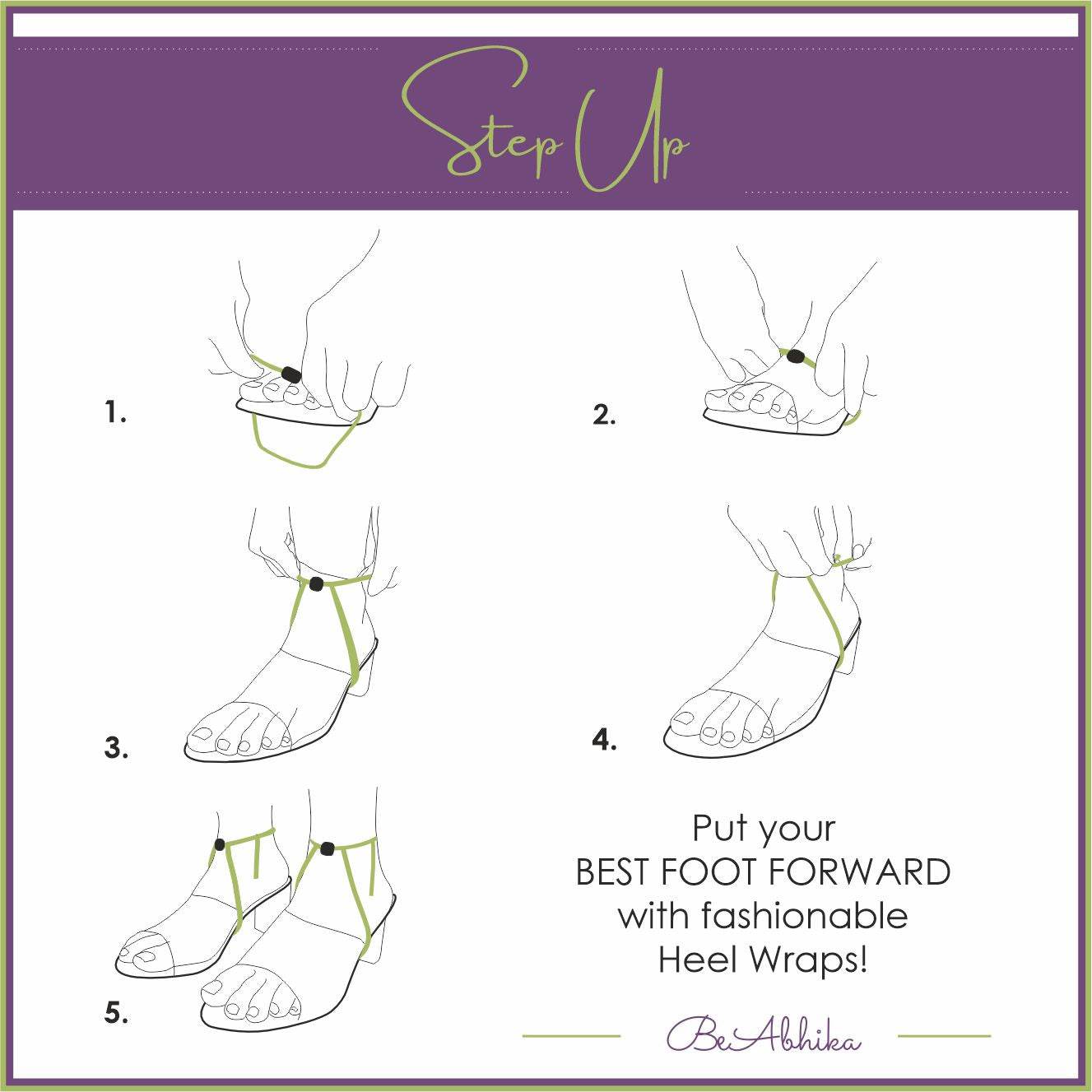 Step Up

1.

2.

3.

4.

5.

Put your
BEST FOOT FORWARD
with fashionable
Heel Wraps!

BeAbhika